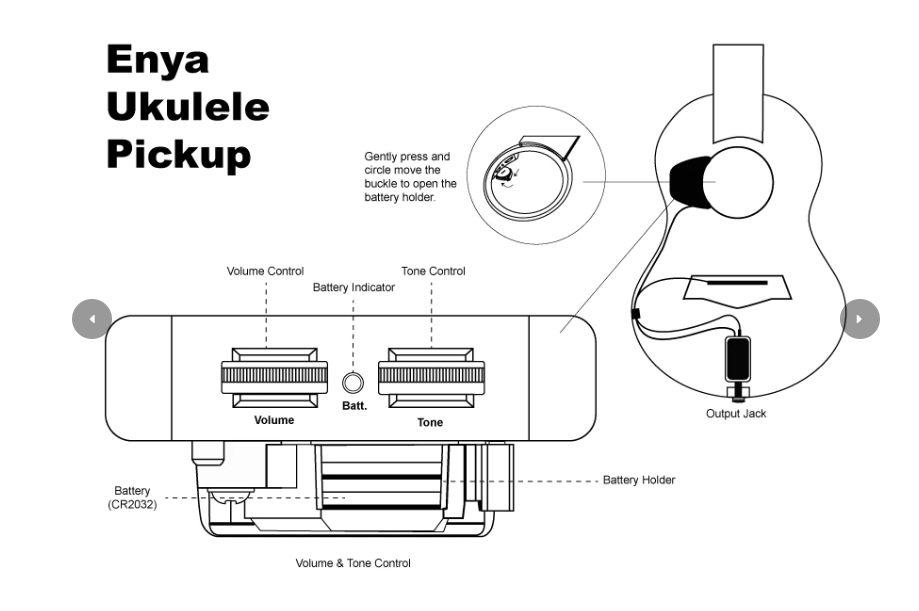 Enya
Ukulele
Pickup

Gently press and circle move the buckle to open the battery holder.

Volume Control
Battery Indicator
Tone Control

Volume
Batt.
Tone

Output Jack

Battery
(CR2032)

Battery Holder

Volume & Tone Control